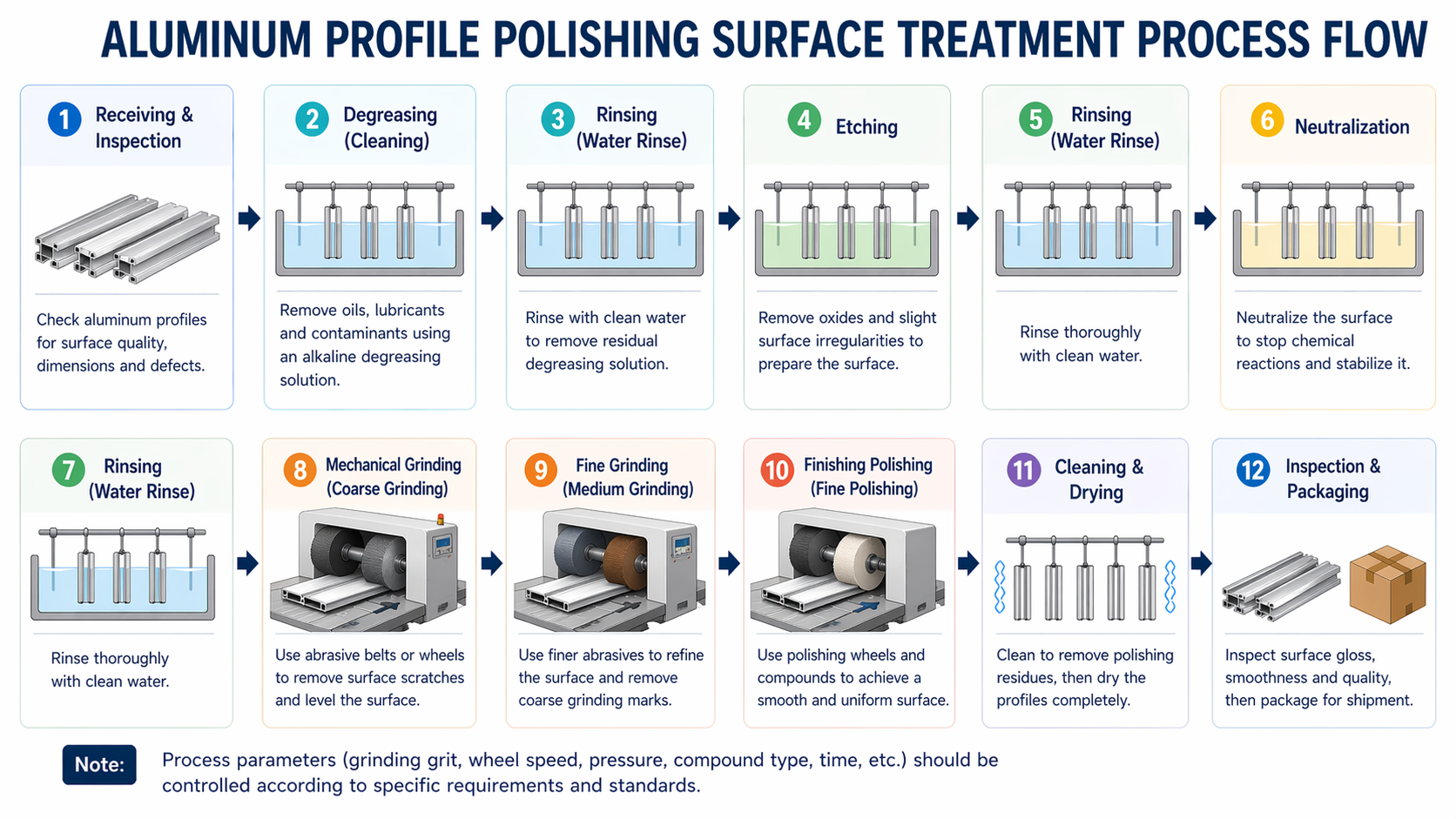 ALUMINUM PROFILE POLISHING SURFACE TREATMENT PROCESS FLOW

1 Receiving & Inspection

Check aluminum profiles for surface quality, dimensions and defects.

2 Degreasing (Cleaning)

Remove oils, lubricants and contaminants using an alkaline degreasing solution.

3 Rinsing (Water Rinse)

Rinse with clean water to remove residual degreasing solution.

4 Etching

Remove oxides and slight surface irregularities to prepare the surface.

5 Rinsing (Water Rinse)

Rinse thoroughly with clean water.

6 Neutralization

Neutralize the surface to stop chemical reactions and stabilize it.

7 Rinsing (Water Rinse)

Rinse thoroughly with clean water.

8 Mechanical Grinding (Coarse Grinding)

Use abrasive belts or wheels to remove surface scratches and level the surface.

9 Fine Grinding (Medium Grinding)

Use finer abrasives to refine the surface and remove coarse grinding marks.

10 Finishing Polishing (Fine Polishing)

Use polishing wheels and compounds to achieve a smooth and uniform surface.

11 Cleaning & Drying

Clean to remove polishing residues, then dry the profiles completely.

12 Inspection & Packaging

Inspect surface gloss, smoothness and quality, then package for shipment.

Note: Process parameters (grinding grit, wheel speed, pressure, compound type, time, etc.) should be controlled according to specific requirements and standards.