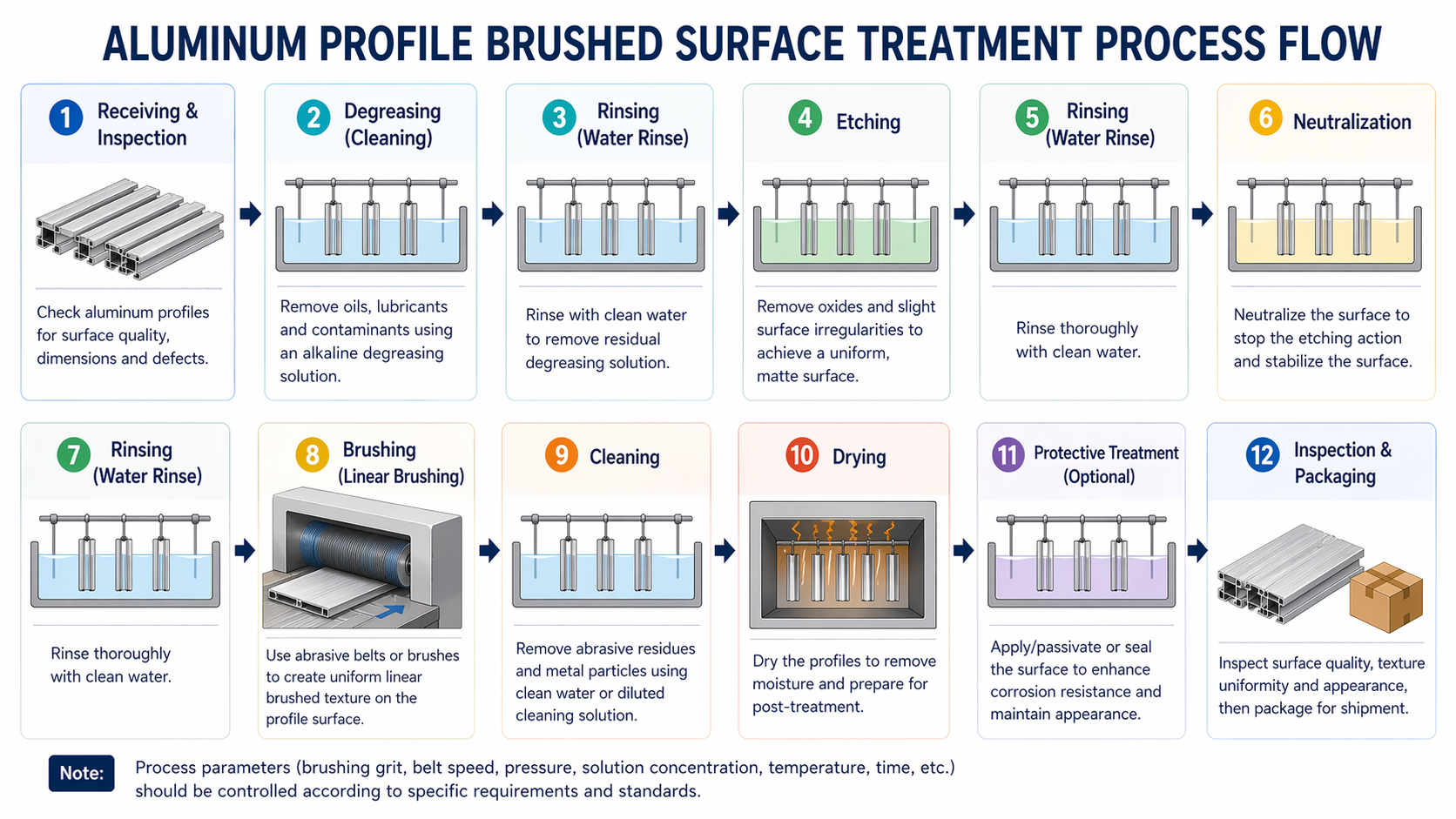 ALUMINUM PROFILE BRUSHED SURFACE TREATMENT PROCESS FLOW

1 Receiving & Inspection

Check aluminum profiles for surface quality, dimensions and defects.

2 Degreasing (Cleaning)

Remove oils, lubricants and contaminants using an alkaline degreasing solution.

3 Rinsing (Water Rinse)

Rinse with clean water to remove residual degreasing solution.

4 Etching

Remove oxides and slight surface irregularities to achieve a uniform, matte surface.

5 Rinsing (Water Rinse)

Rinse thoroughly with clean water.

6 Neutralization

Neutralize the surface to stop the etching action and stabilize the surface.

7 Rinsing (Water Rinse)

Rinse thoroughly with clean water.

8 Brushing (Linear Brushing)

Use abrasive belts or brushes to create uniform linear brushed texture on the profile surface.

9 Cleaning

Remove abrasive residues and metal particles using clean water or diluted cleaning solution.

10 Drying

Dry the profiles to remove moisture and prepare for post-treatment.

11 Protective Treatment (Optional)

Apply/passivate or seal the surface to enhance corrosion resistance and maintain appearance.

12 Inspection & Packaging

Inspect surface quality, texture uniformity and appearance, then package for shipment.

Note: Process parameters (brushing grit, belt speed, pressure, solution concentration, temperature, time, etc.) should be controlled according to specific requirements and standards.